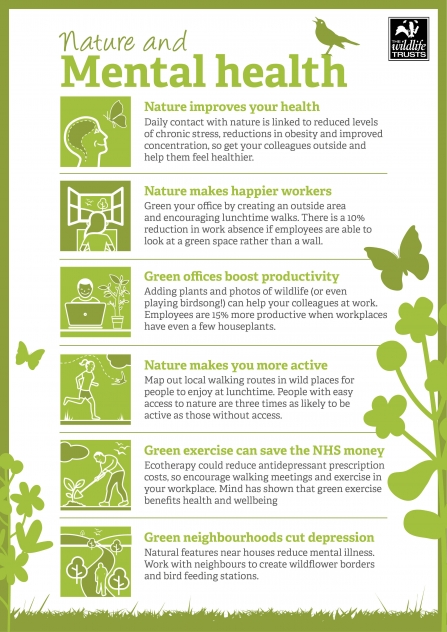 Nature and
Mental health

THE wildlife TRUSTS

Nature improves your health
Daily contact with nature is linked to reduced levels of chronic stress, reductions in obesity and improved concentration, so get your colleagues outside and help them feel healthier.

Nature makes happier workers
Green your office by creating an outside area and encouraging lunchtime walks. There is a 10% reduction in work absence if employees are able to look at a green space rather than a wall.

Green offices boost productivity
Adding plants and photos of wildlife (or even playing birdsong!) can help your colleagues at work. Employees are 15% more productive when workplaces have even a few houseplants.

Nature makes you more active
Map out local walking routes in wild places for people to enjoy at lunchtime. People with easy access to nature are three times as likely to be active as those without access.

Green exercise can save the NHS money
Ecotherapy could reduce antidepressant prescription costs, so encourage walking meetings and exercise in your workplace. Mind has shown that green exercise benefits health and wellbeing

Green neighbourhoods cut depression
Natural features near houses reduce mental illness. Work with neighbours to create wildflower borders and bird feeding stations.